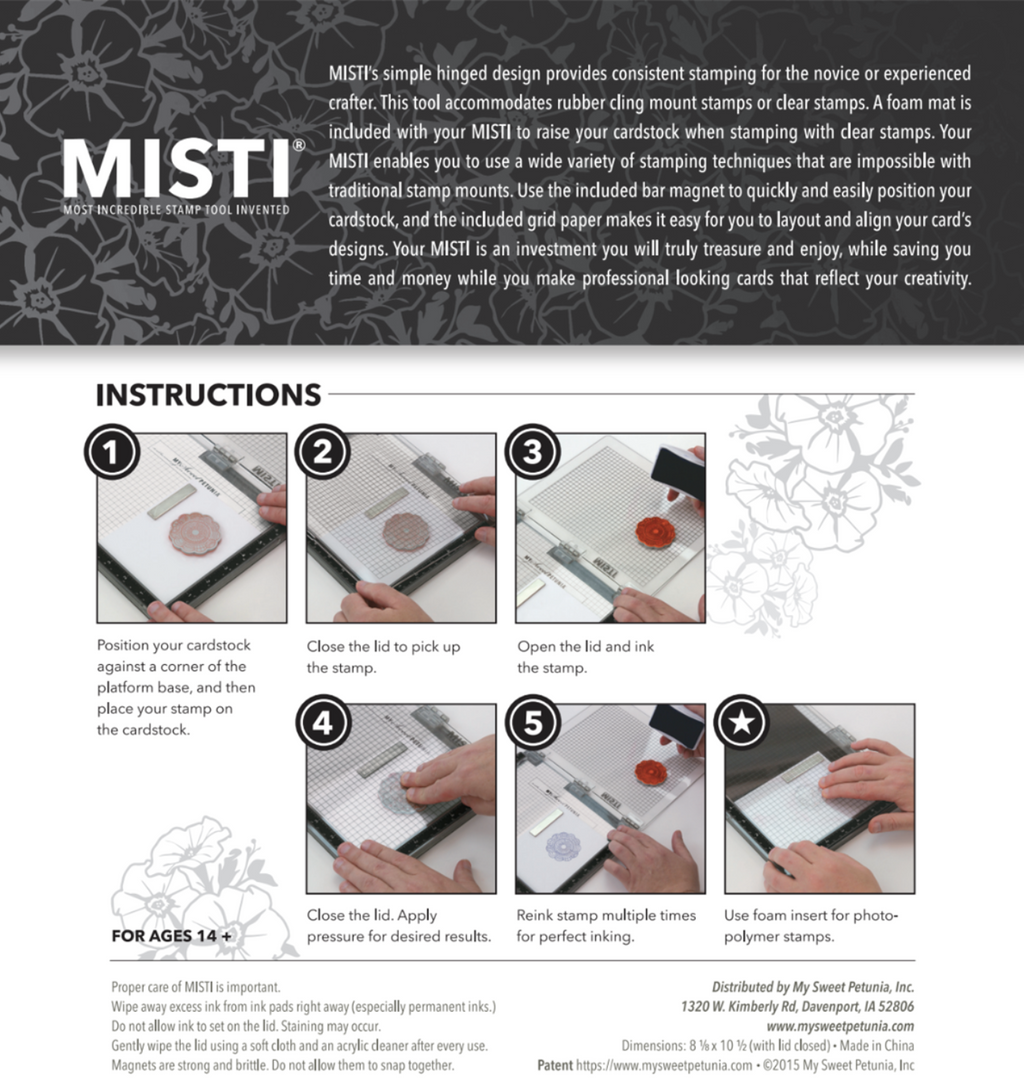 MISTI®
MOST INCREDIBLE STAMP TOOL INVENTED

MISTI's simple hinged design provides consistent stamping for the novice or experienced crafter. This tool accommodates rubber cling mount stamps or clear stamps. A foam mat is included with your MISTI to raise your cardstock when stamping with clear stamps. Your MISTI enables you to use a wide variety of stamping techniques that are impossible with traditional stamp mounts. Use the included bar magnet to quickly and easily position your cardstock, and the included grid paper makes it easy for you to layout and align your card's designs. Your MISTI is an investment you will truly treasure and enjoy, while saving you time and money while you make professional looking cards that reflect your creativity.

INSTRUCTIONS

1
Position your cardstock against a corner of the platform base, and then place your stamp on the cardstock.

2
Close the lid to pick up the stamp.

3
Open the lid and ink the stamp.

4
Close the lid. Apply pressure for desired results.

5
Reink stamp multiple times for perfect inking.

★
Use foam insert for photo-polymer stamps.

FOR AGES 14 +

Proper care of MISTI is important.
Wipe away excess ink from ink pads right away (especially permanent inks.)
Do not allow ink to set on the lid. Staining may occur.
Gently wipe the lid using a soft cloth and an acrylic cleaner after every use.
Magnets are strong and brittle. Do not allow them to snap together.

Distributed by My Sweet Petunia, Inc.
1320 W. Kimberly Rd, Davenport, IA 52806
www.mysweetpetunia.com
Dimensions: 8 ⅛ x 10 ½ (with lid closed) • Made in China
Patent https://www.mysweetpetunia.com • ©2015 My Sweet Petunia, Inc