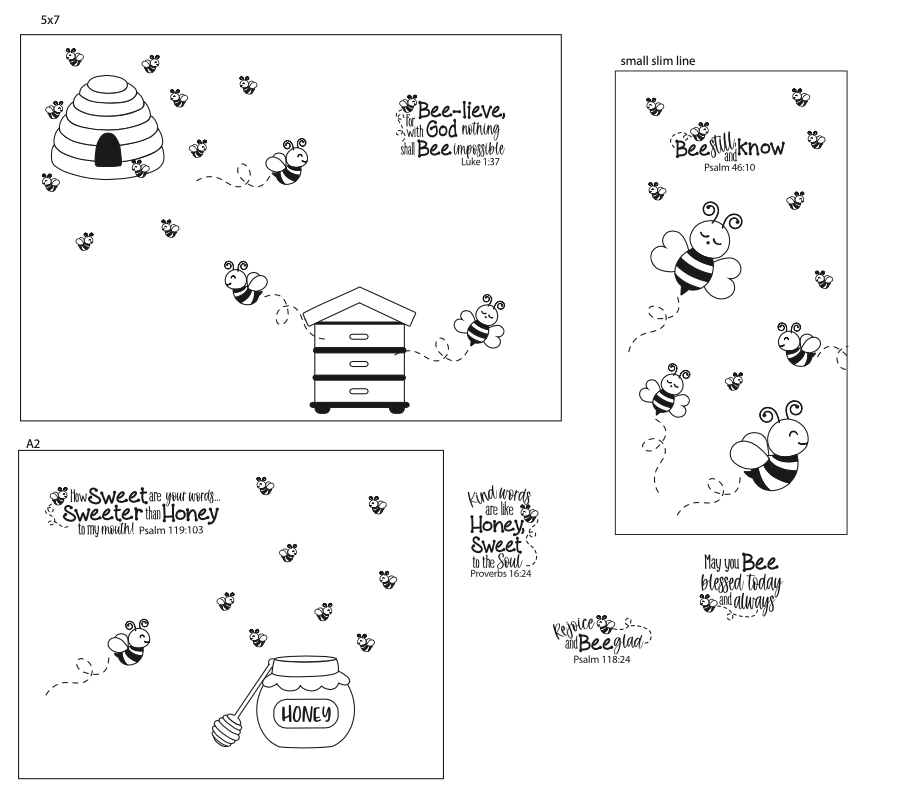 5x7

Bee-lieve, for with God nothing shall Bee impossible
Luke 1:37

small slim line

Bee still and know
Psalm 46:10

A2

How Sweet are your words... Sweeter than Honey to my mouth! Psalm 119:103

HONEY

Kind words are like Honey, Sweet to the Soul
Proverbs 16:24

May you Bee blessed today and always

Rejoice and Bee glad
Psalm 118:24