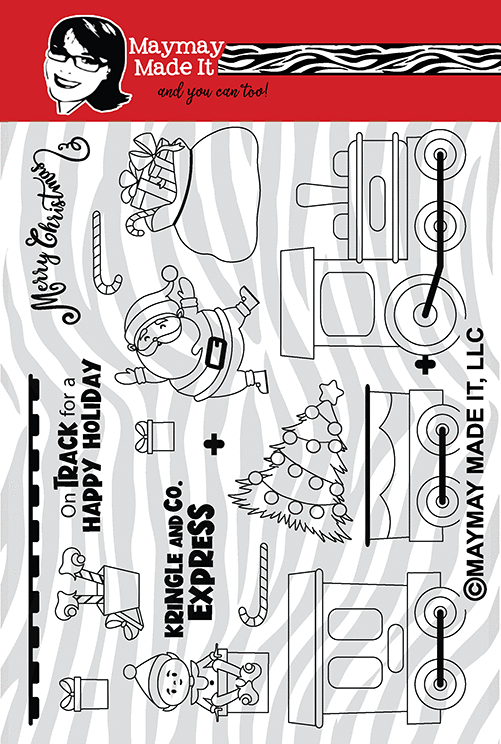 Maymay Made It
and you can too!

Merry Christmas

On TRACK for a HAPPY HOLIDAY

KRINGLE AND CO. EXPRESS

©MAYMAY MADE IT, LLC