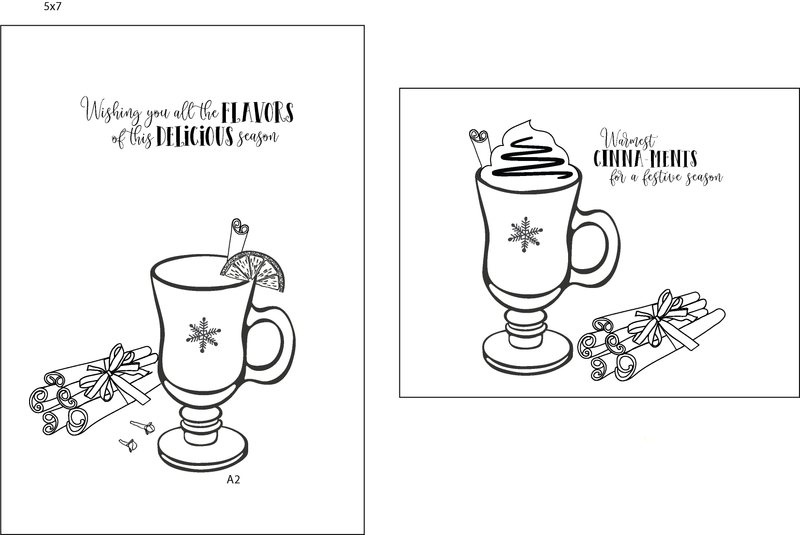 5x7

Wishing you all the FLAVORS of this DELICIOUS season

A2

Warmest CINNA-MENTS for a festive season