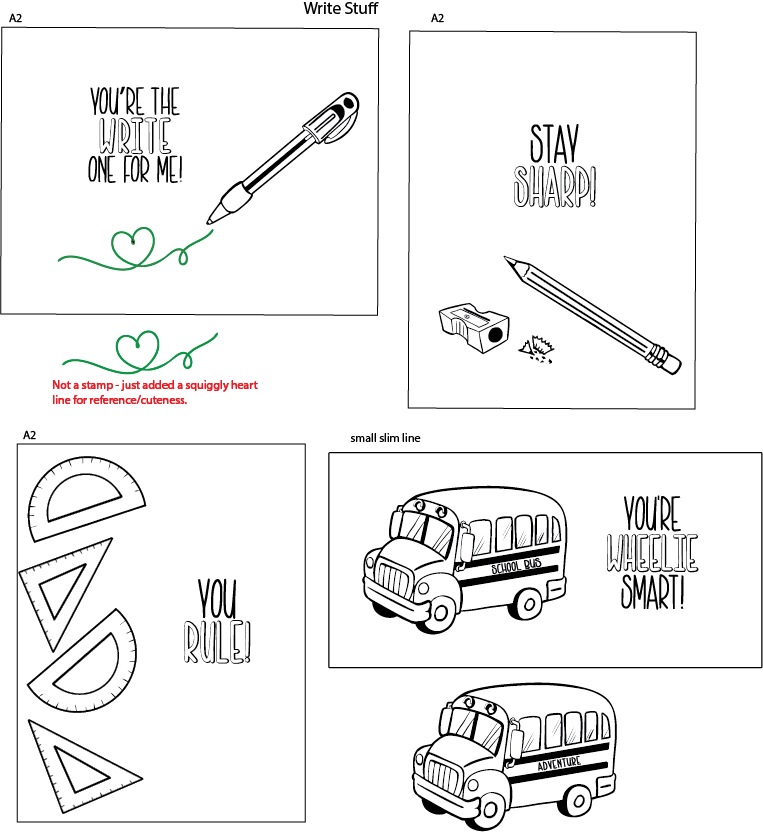 Write Stuff

A2

YOU'RE THE WRITE ONE FOR ME!

Not a stamp - just added a squiggly heart line for reference/cuteness.

A2

STAY SHARP!

A2

YOU RULE!

small slim line

SCHOOL BUS

YOU'RE WHEELIE SMART!

ADVENTURE