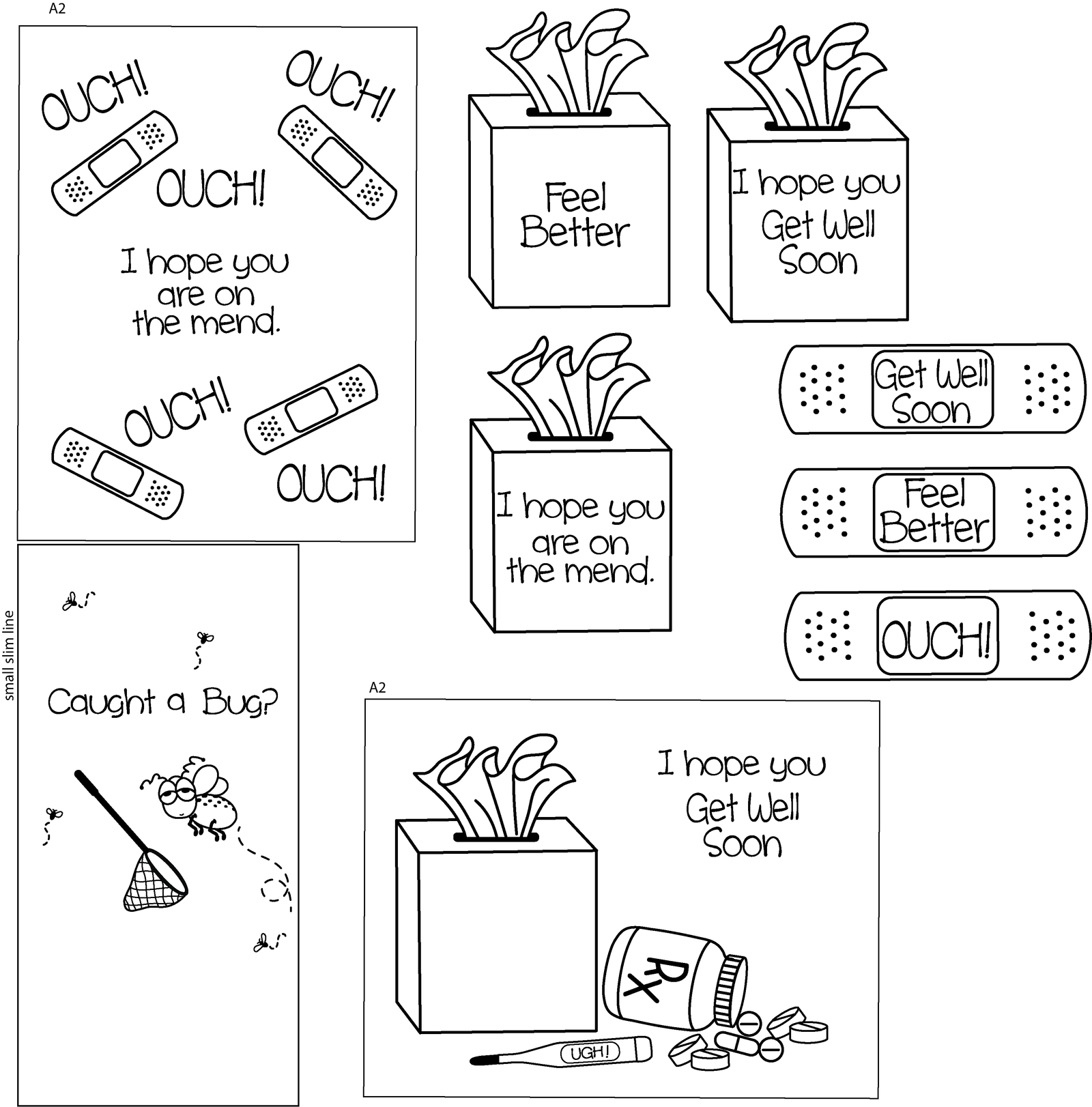 A2

OUCH!

OUCH!

OUCH!

I hope you are on the mend.

OUCH!

OUCH!

Feel Better

I hope you Get Well Soon

I hope you are on the mend.

Get Well Soon

Feel Better

OUCH!

small slim line

Caught a Bug?

A2

I hope you Get Well Soon

Rx

UGH!