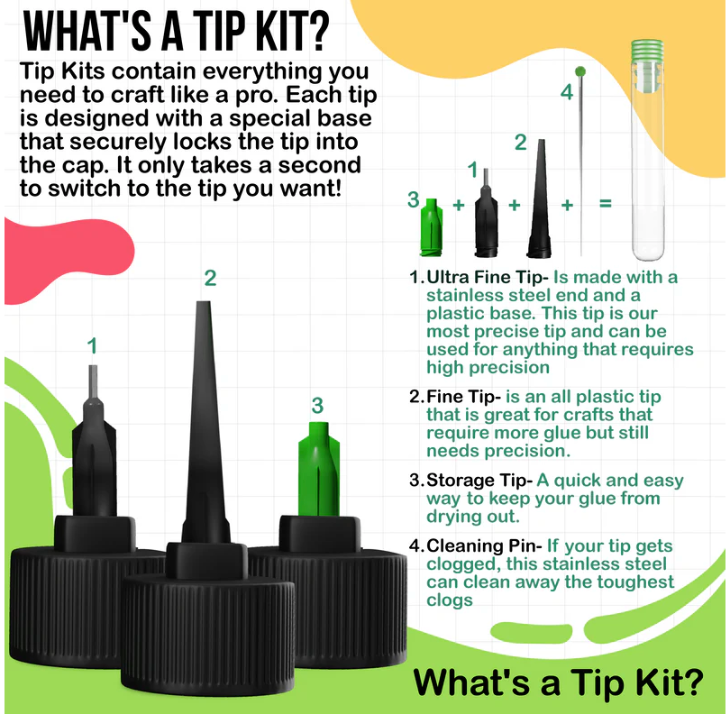 WHAT'S A TIP KIT?

Tip Kits contain everything you need to craft like a pro. Each tip is designed with a special base that securely locks the tip into the cap. It only takes a second to switch to the tip you want!

4

2

1

3 + + + =

2

1

3

1. Ultra Fine Tip- Is made with a stainless steel end and a plastic base. This tip is our most precise tip and can be used for anything that requires high precision

2. Fine Tip- is an all plastic tip that is great for crafts that require more glue but still needs precision.

3. Storage Tip- A quick and easy way to keep your glue from drying out.

4. Cleaning Pin- If your tip gets clogged, this stainless steel can clean away the toughest clogs

What's a Tip Kit?