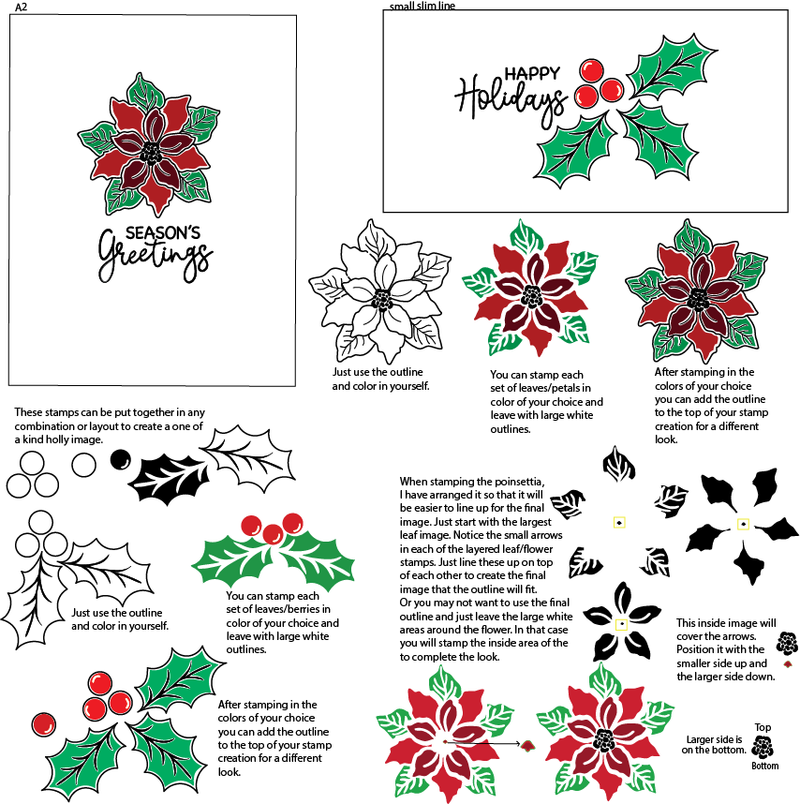 A2

SEASON'S Greetings

small slim line

HAPPY Holidays

Just use the outline and color in yourself.

You can stamp each set of leaves/petals in color of your choice and leave with large white outlines.

After stamping in the colors of your choice you can add the outline to the top of your stamp creation for a different look.

These stamps can be put together in any combination or layout to create a one of a kind holly image.

Just use the outline and color in yourself.

You can stamp each set of leaves/berries in color of your choice and leave with large white outlines.

After stamping in the colors of your choice you can add the outline to the top of your stamp creation for a different look.

When stamping the poinsettia, I have arranged it so that it will be easier to line up for the final image. Just start with the largest leaf image. Notice the small arrows in each of the layered leaf/flower stamps. Just line these up on top of each other to create the final image that the outline will fit. Or you may not want to use the final outline and just leave the large white areas around the flower. In that case you will stamp the inside area of the to complete the look.

This inside image will cover the arrows. Position it with the smaller side up and the larger side down.

Larger side is on the bottom.

Top

Bottom